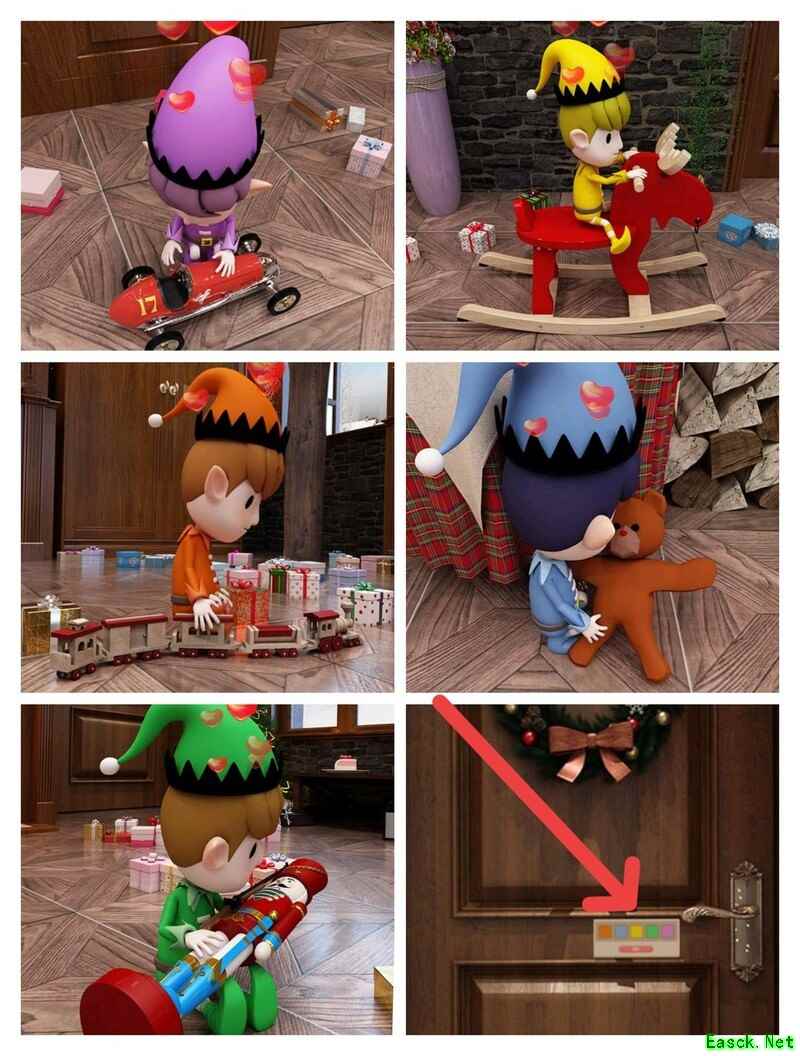 17

Easck.Net