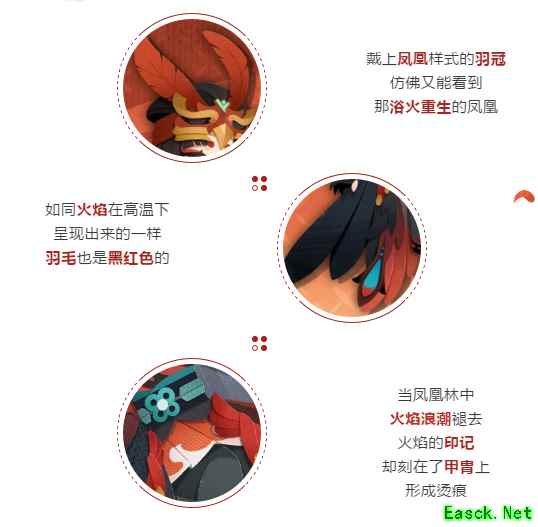 戴上凤凰样式的羽冠
仿佛又能看到
那浴火重生的凤凰

如同火焰在高温下
呈现出来的一样
羽毛也是黑红色的

当凤凰林中
火焰浪潮褪去
火焰的印记
却刻在了甲胄上
形成烫痕

Easck.Net