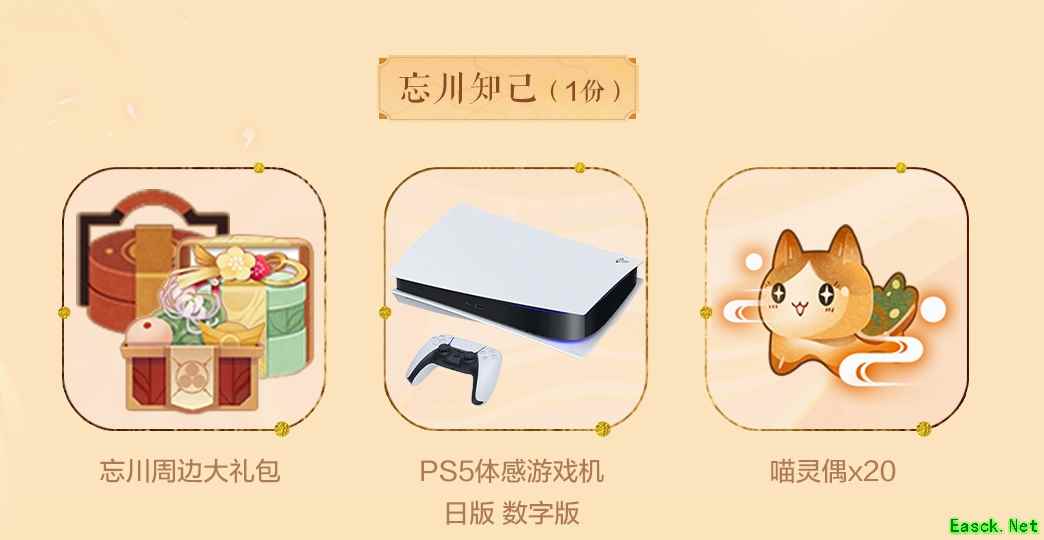 忘川知己（1份）

忘川周边大礼包

PS5体感游戏机
日版 数字版

喵灵偶x20

Easck.Net