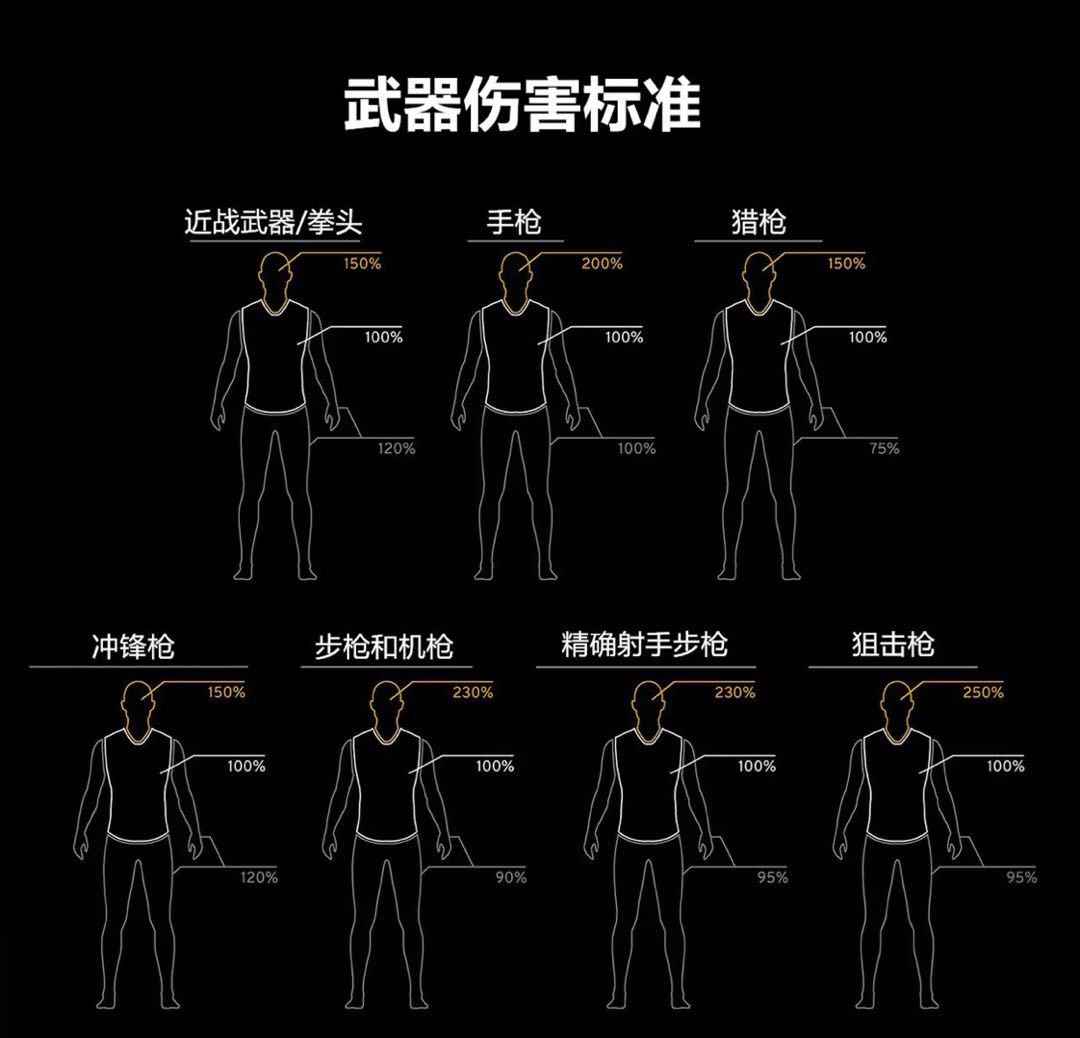 武器伤害标准

近战武器/拳头
150%
100%
120%

手枪
200%
100%
100%

猎枪
150%
100%
75%

冲锋枪
150%
100%
120%

步枪和机枪
230%
100%
90%

精确射手步枪
230%
100%
95%

狙击枪
250%
100%
95%