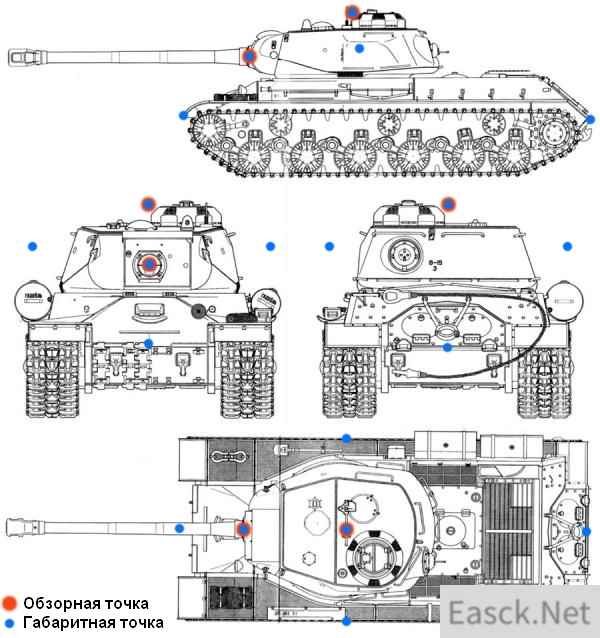 Обзорная точка
Габаритная точка

Easck.Net