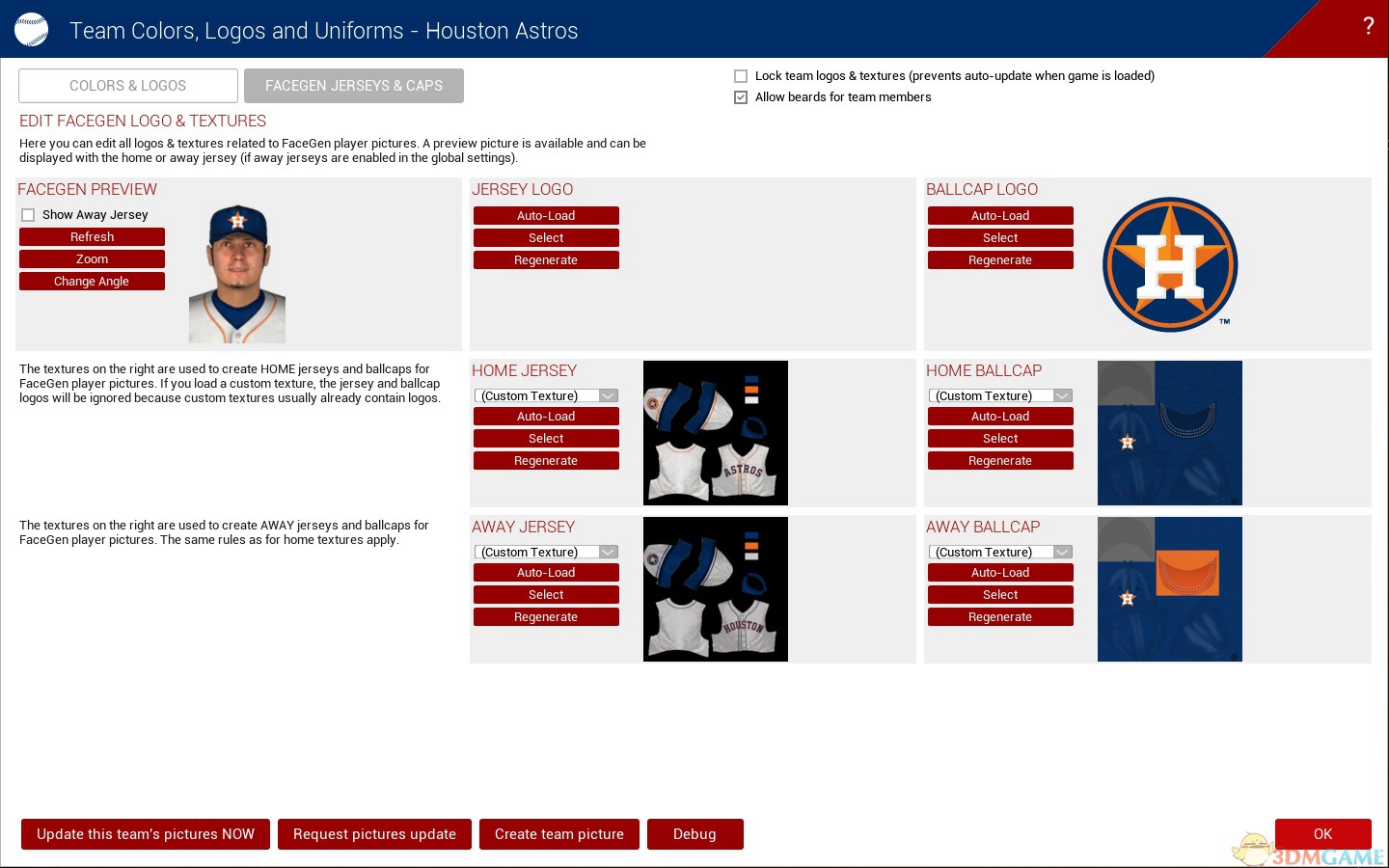 Team Colors, Logos and Uniforms - Houston Astros

?

COLORS & LOGOS

FACEGEN JERSEYS & CAPS

Lock team logos & textures (prevents auto-update when game is loaded)

Allow beards for team members

EDIT FACEGEN LOGO & TEXTURES

Here you can edit all logos & textures related to FaceGen player pictures. A preview picture is available and can be displayed with the home or away jersey (if away jerseys are enabled in the global settings).

FACEGEN PREVIEW

Show Away Jersey

Refresh

Zoom

Change Angle

JERSEY LOGO

Auto-Load

Select

Regenerate

BALLCAP LOGO

Auto-Load

Select

Regenerate

H

TM

The textures on the right are used to create HOME jerseys and ballcaps for FaceGen player pictures. If you load a custom texture, the jersey and ballcap logos will be ignored because custom textures usually already contain logos.

HOME JERSEY

(Custom Texture)

Auto-Load

Select

Regenerate

ASTROS

HOME BALLCAP

(Custom Texture)

Auto-Load

Select

Regenerate

The textures on the right are used to create AWAY jerseys and ballcaps for FaceGen player pictures. The same rules as for home textures apply.

AWAY JERSEY

(Custom Texture)

Auto-Load

Select

Regenerate

HOUSTON

AWAY BALLCAP

(Custom Texture)

Auto-Load

Select

Regenerate

Update this team's pictures NOW

Request pictures update

Create team picture

Debug

OK

3DMGAME