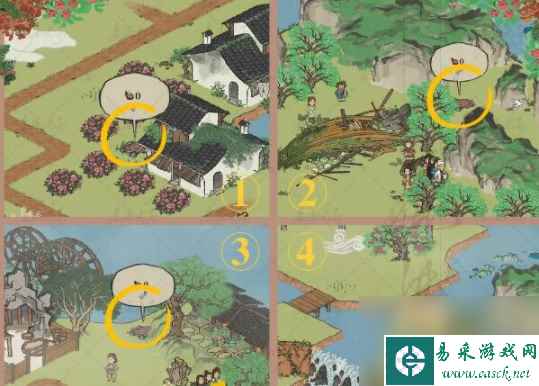 1
2
3
4
易采游戏网
www.easck.net