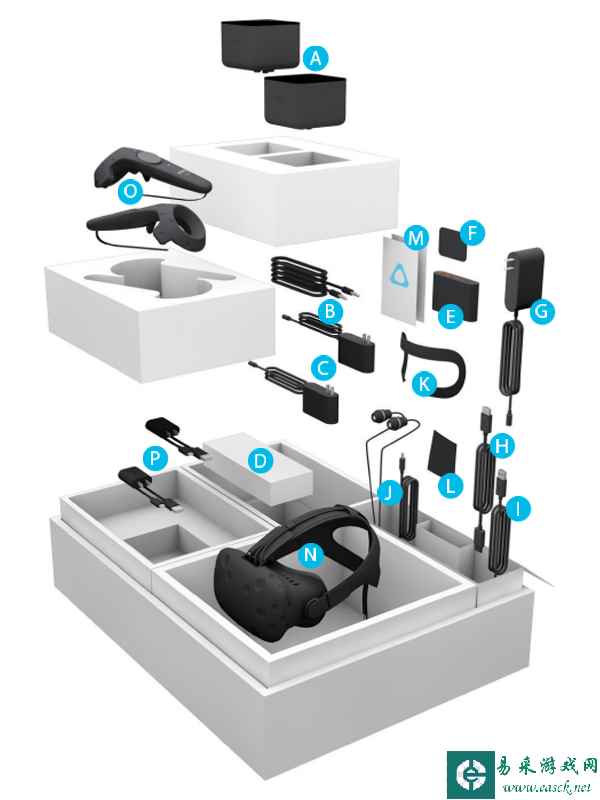 A

O

M

F

B

E

G

C

K

P

D

H

J

L

I

N

易采游戏网
www.easck.net