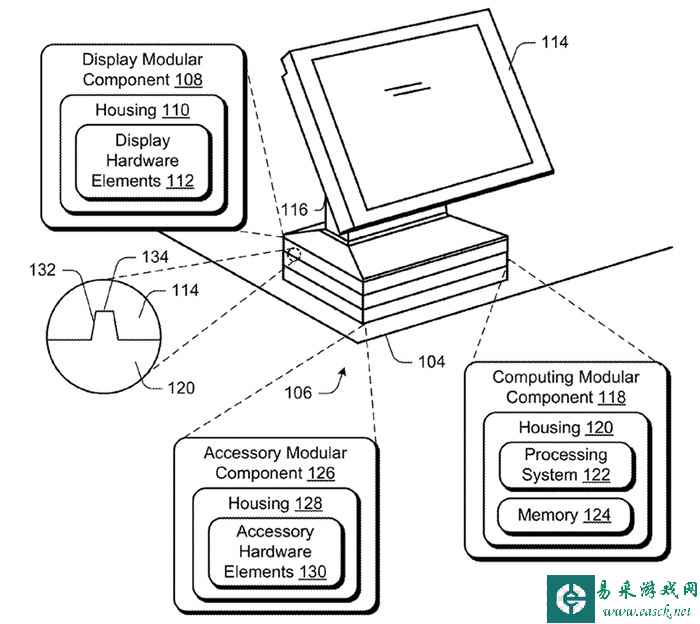 Display Modular Component 108

Housing 110

Display Hardware Elements 112

114

116

132

134

114

120

104

106

Computing Modular Component 118

Housing 120

Processing System 122

Memory 124

Accessory Modular Component 126

Housing 128

Accessory Hardware Elements 130

易采游戏网
www.easck.net