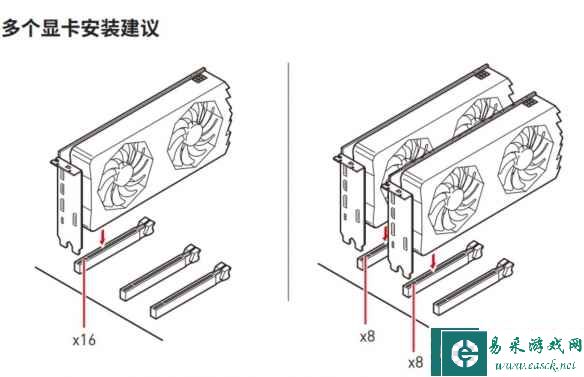 多个显卡安装建议

x16

x8

x8

易采游戏网
www.easck.net